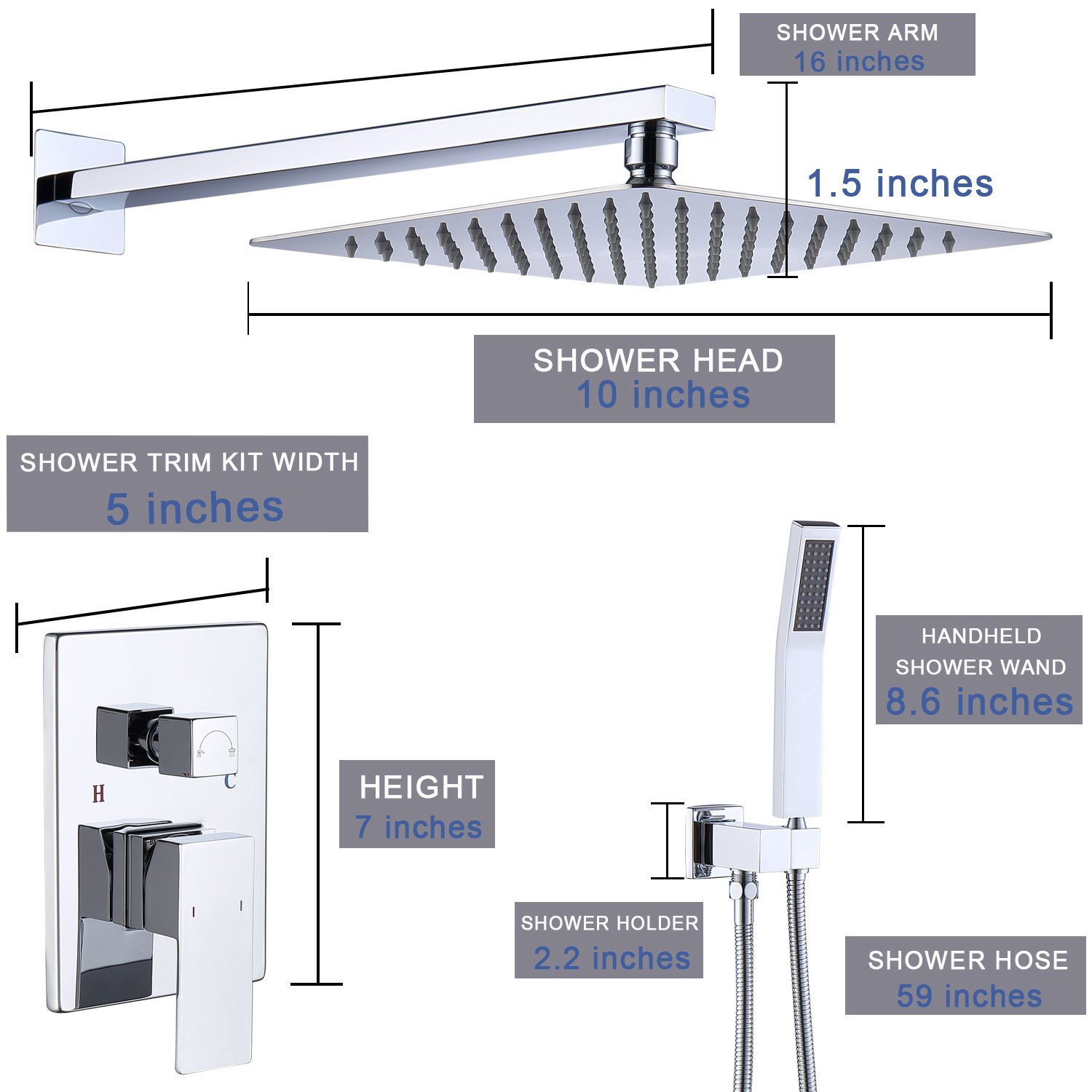 SHOWER ARM
16 inches

1.5 inches

SHOWER HEAD
10 inches

SHOWER TRIM KIT WIDTH
5 inches

H C

HEIGHT
7 inches

HANDHELD
SHOWER WAND
8.6 inches

SHOWER HOLDER
2.2 inches

SHOWER HOSE
59 inches